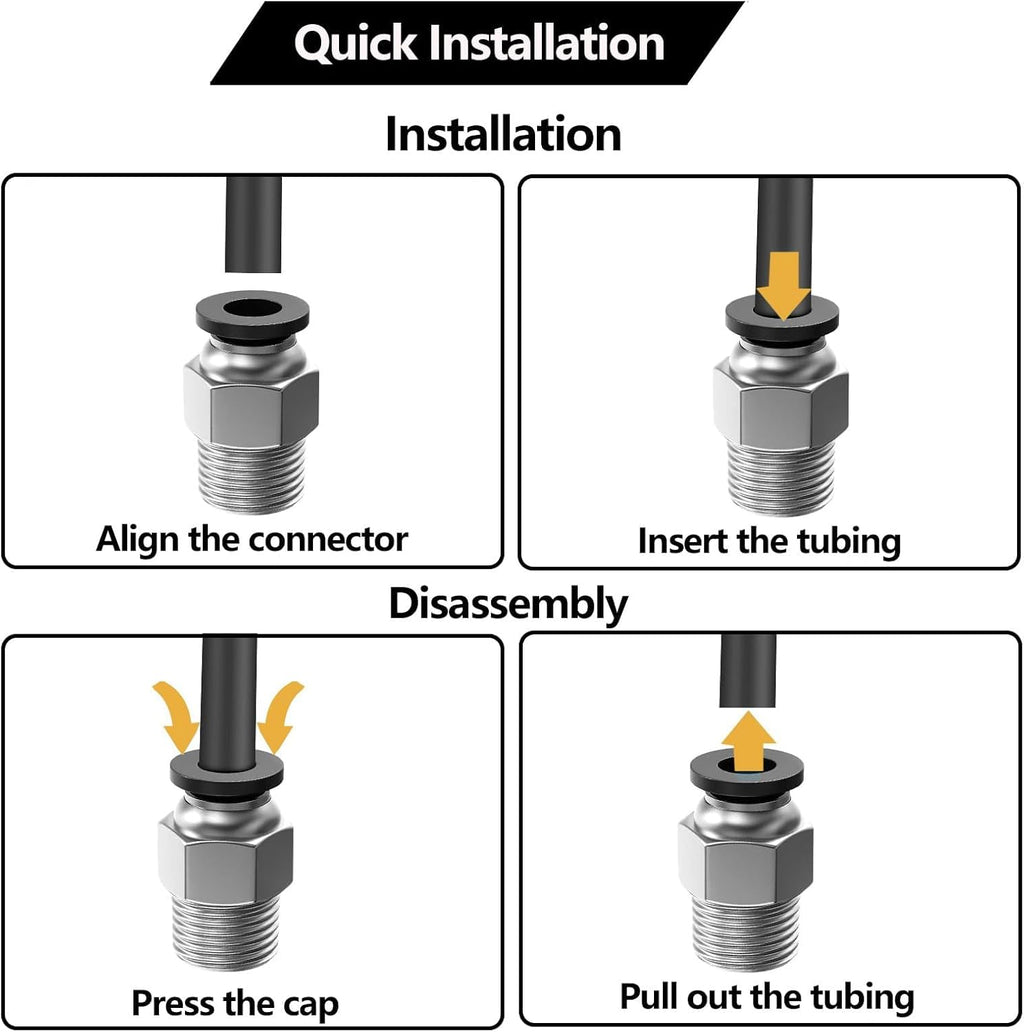 Quick Installation

Installation

Align the connector

Insert the tubing

Disassembly

Press the cap

Pull out the tubing