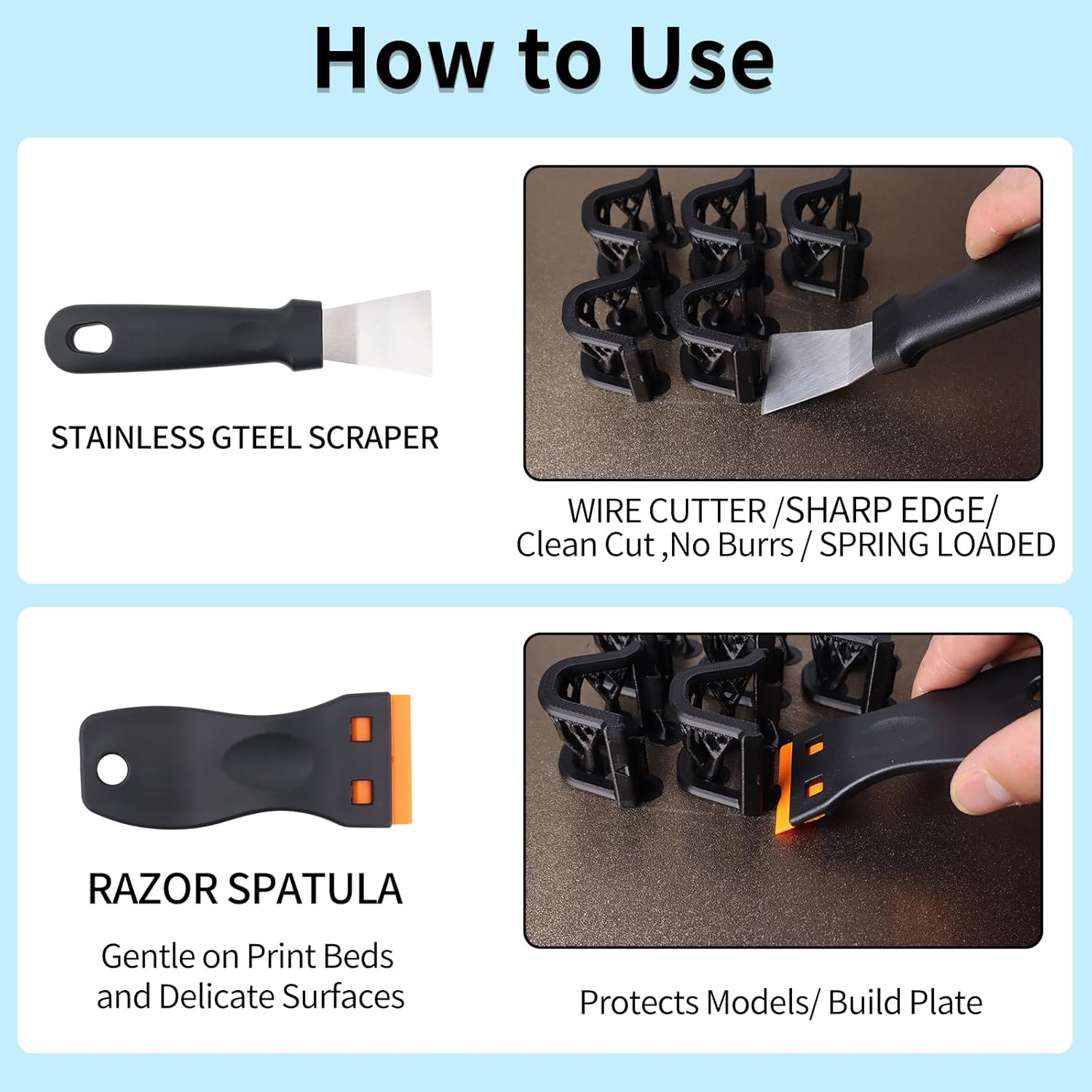 How to Use

STAINLESS GTEEL SCRAPER

WIRE CUTTER /SHARP EDGE/ Clean Cut ,No Burrs / SPRING LOADED

RAZOR SPATULA

Gentle on Print Beds and Delicate Surfaces

Protects Models/ Build Plate